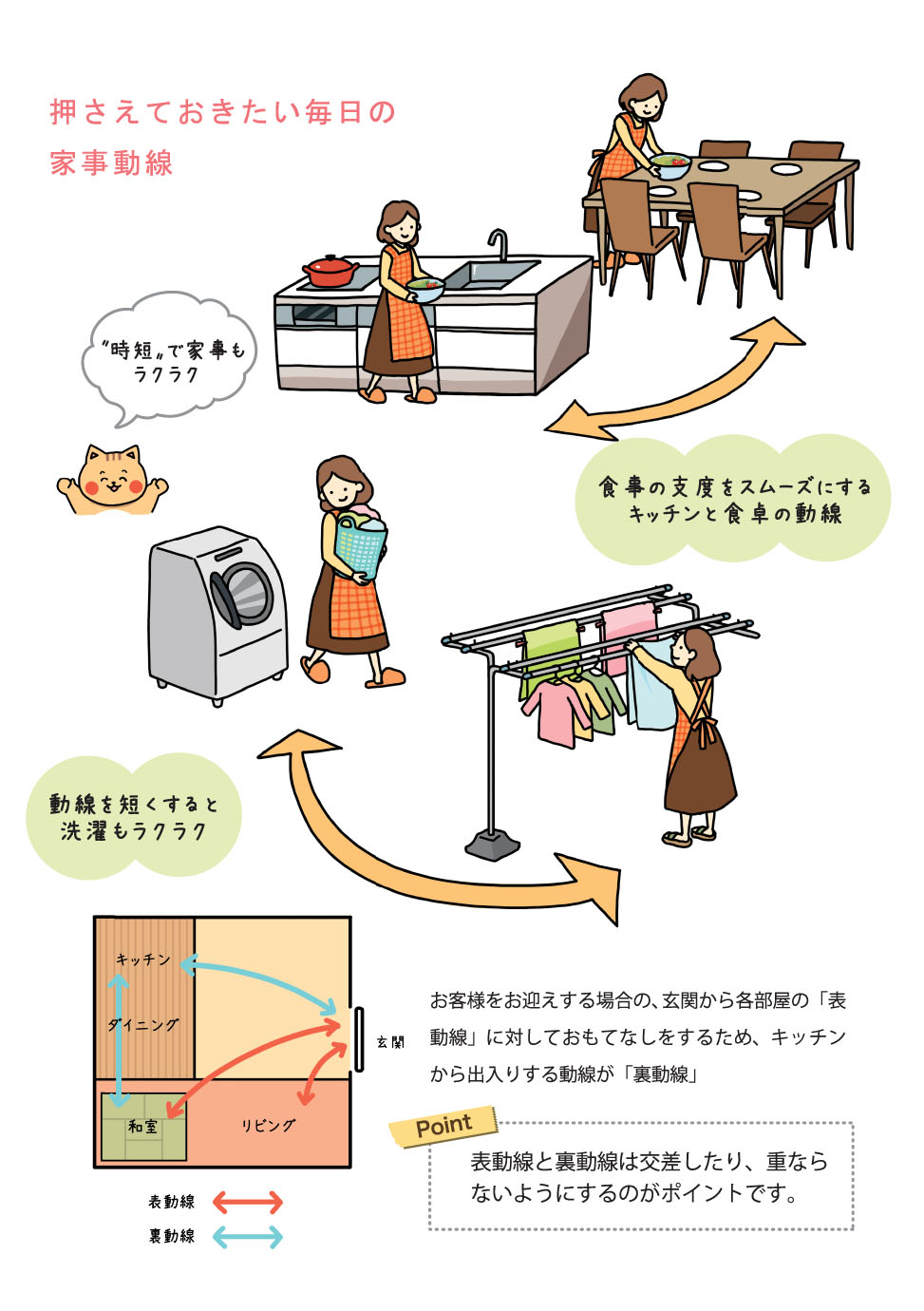 押さえておきたい毎日の
家事動線

"時短"で家事も
ラクラク

食事の支度をスムーズにする
キッチンと食卓の動線

動線を短くすると
洗濯もラクラク

キッチン

ダイニング

和室

リビング

玄関

表動線

裏動線

お客様をお迎えする場合の、玄関から各部屋の「表動線」に対しておもてなしをするため、キッチンから出入りする動線が「裏動線」

Point

表動線と裏動線は交差したり、重ならないようにするのがポイントです。